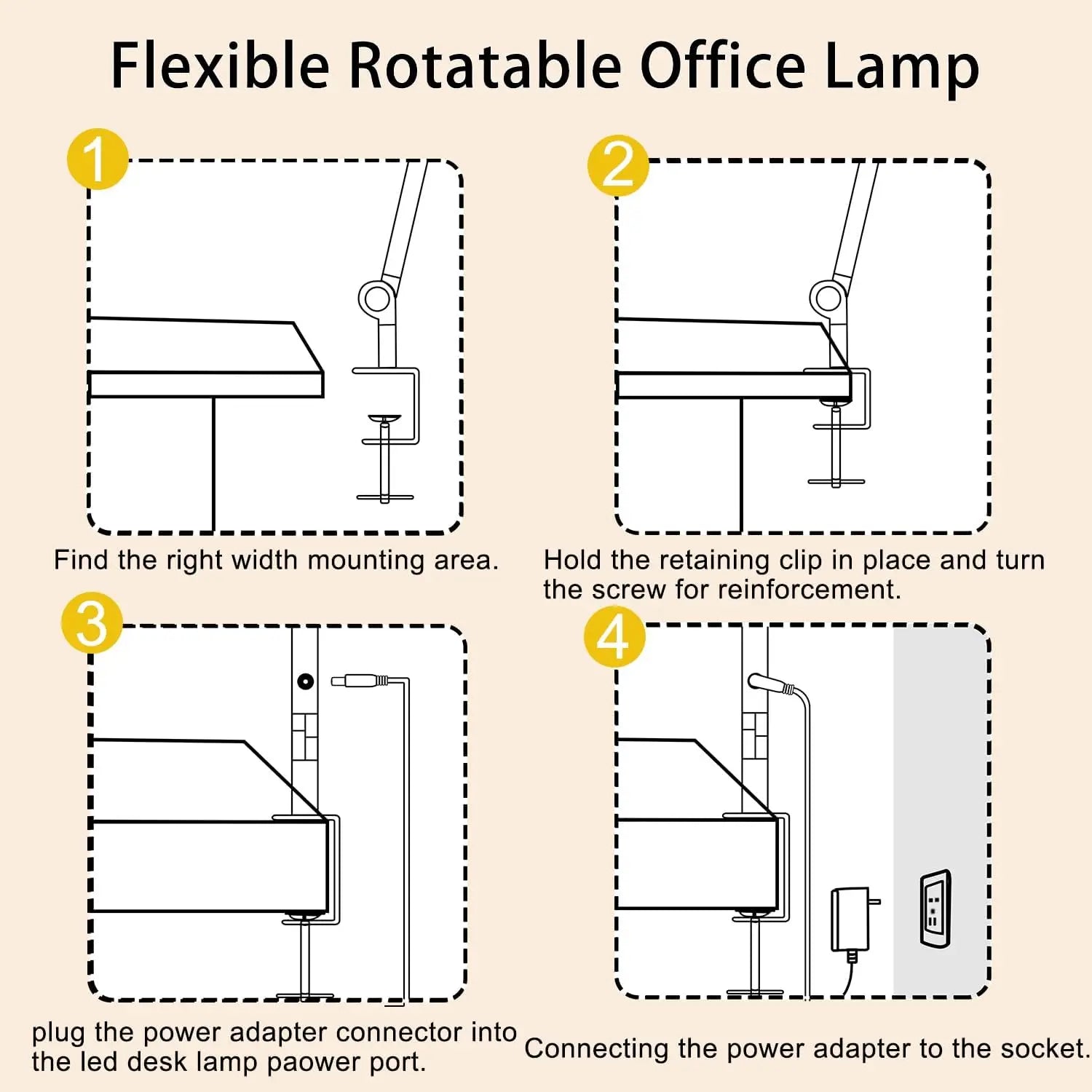 Flexible Rotatable Office Lamp

1

Find the right width mounting area.

2

Hold the retaining clip in place and turn the screw for reinforcement.

3

plug the power adapter connector into the led desk lamp paower port.

4

Connecting the power adapter to the socket.