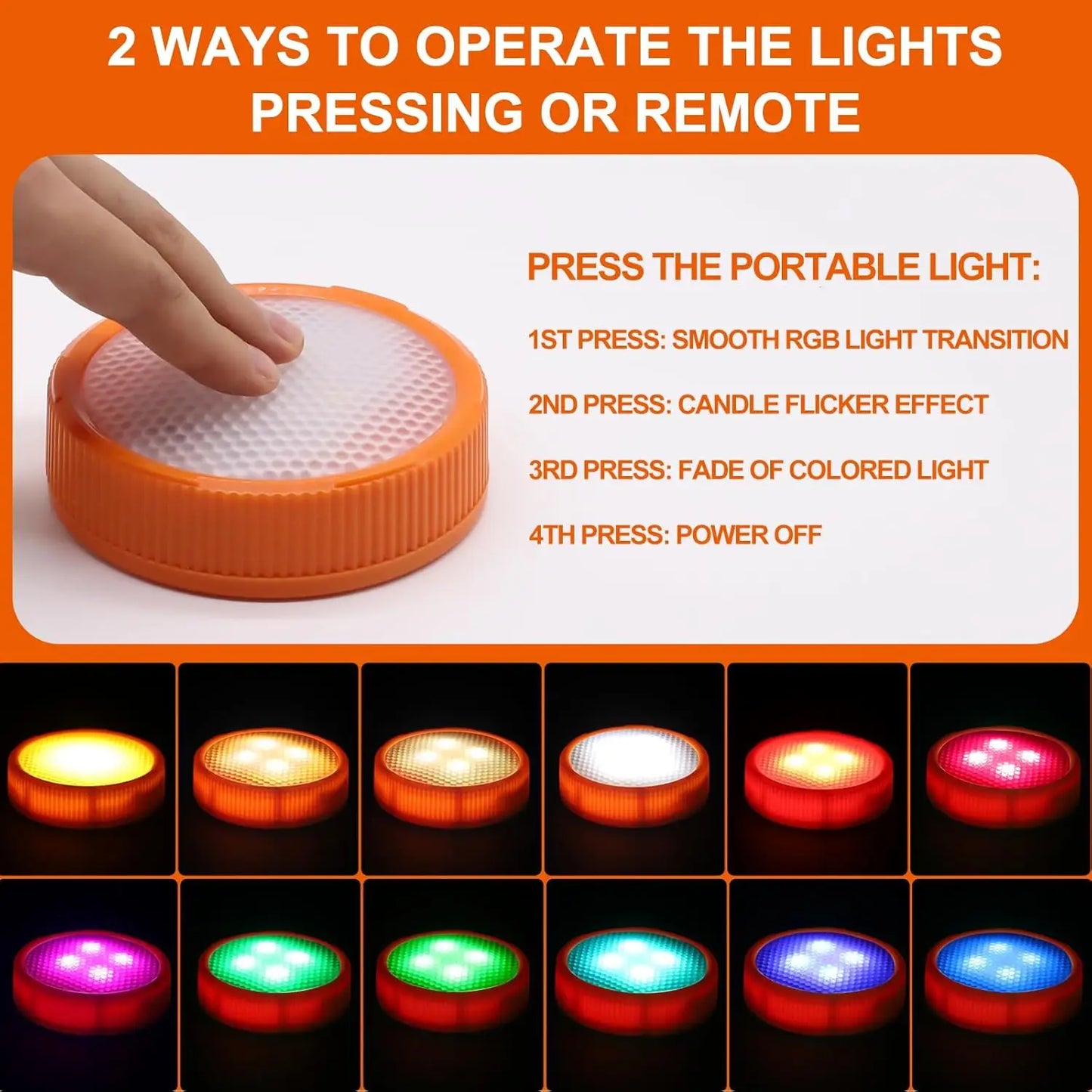 2 WAYS TO OPERATE THE LIGHTS PRESSING OR REMOTE

PRESS THE PORTABLE LIGHT:

1ST PRESS: SMOOTH RGB LIGHT TRANSITION

2ND PRESS: CANDLE FLICKER EFFECT

3RD PRESS: FADE OF COLORED LIGHT

4TH PRESS: POWER OFF